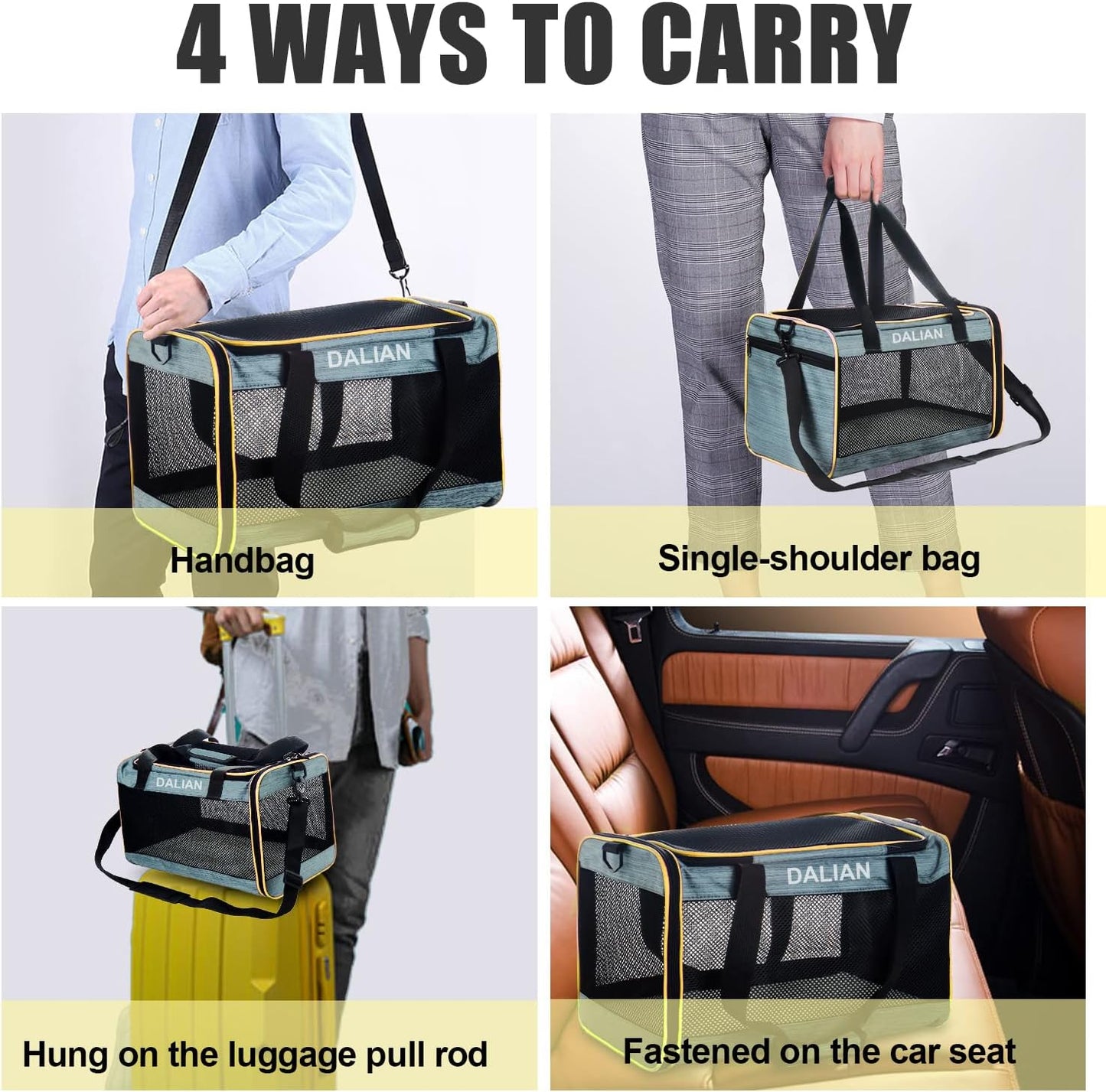 4 WAYS TO CARRY

DALIAN

Handbag

DALIAN

Single-shoulder bag

DALIAN

Hung on the luggage pull rod

DALIAN

Fastened on the car seat